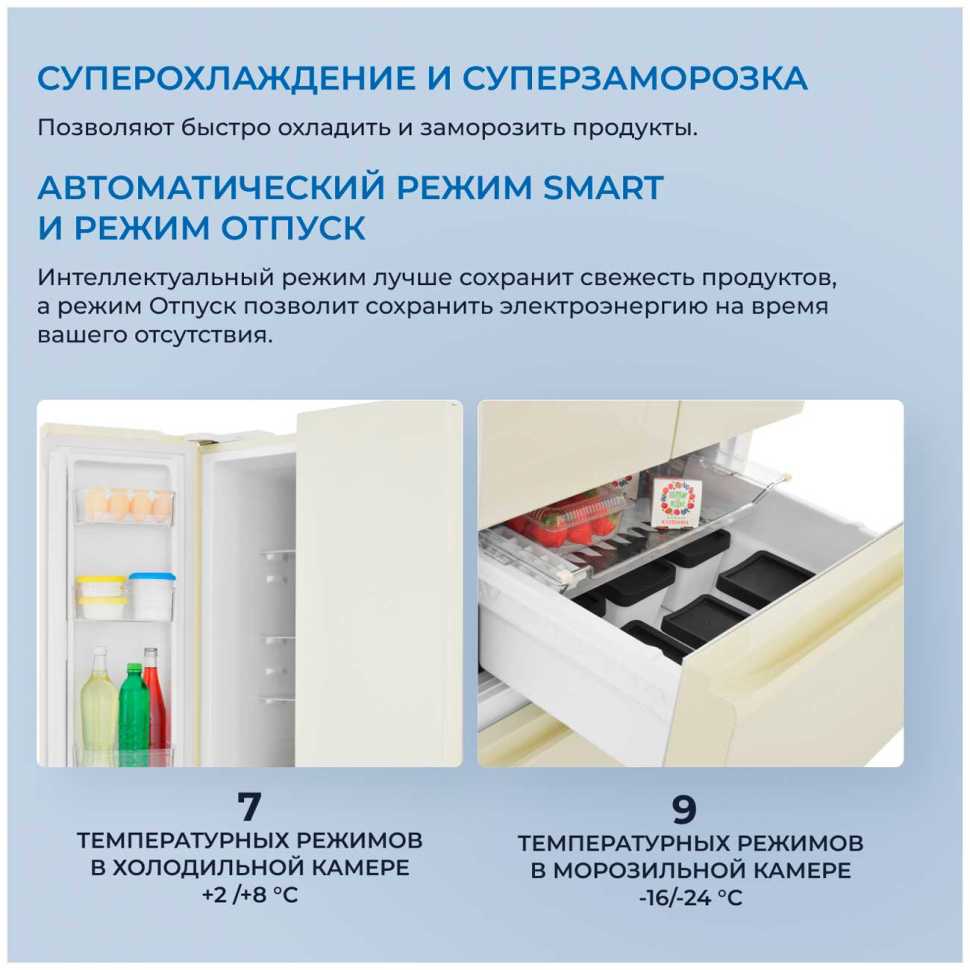 СУПЕРОХЛАЖДЕНИЕ И СУПЕРЗАМОРОЗКА

Позволяют быстро охладить и заморозить продукты.

АВТОМАТИЧЕСКИЙ РЕЖИМ SMART И РЕЖИМ ОТПУСК

Интеллектуальный режим лучше сохранит свежесть продуктов, а режим Отпуск позволит сохранить электроэнергию на время вашего отсутствия.

7
ТЕМПЕРАТУРНЫХ РЕЖИМОВ В ХОЛОДИЛЬНОЙ КАМЕРЕ
+2 /+8 °C

9
ТЕМПЕРАТУРНЫХ РЕЖИМОВ В МОРОЗИЛЬНОЙ КАМЕРЕ
-16/-24 °C